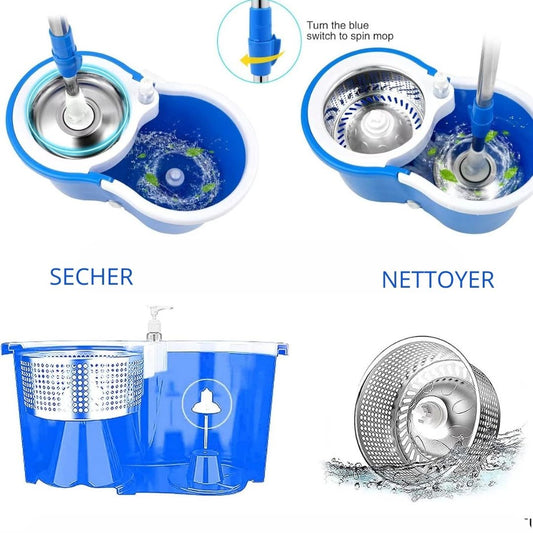 Turn the blue switch to spin mop

SECHER

NETTOYER